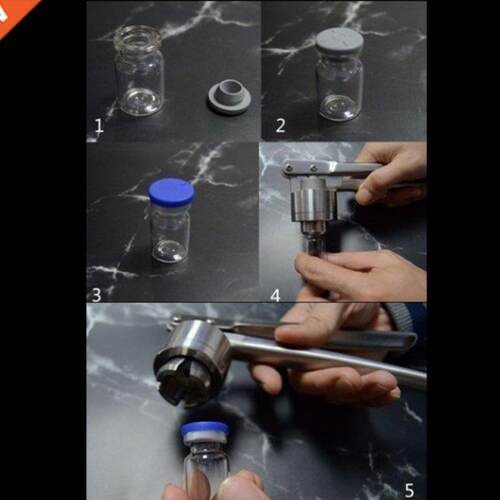 1
2
3
4
5