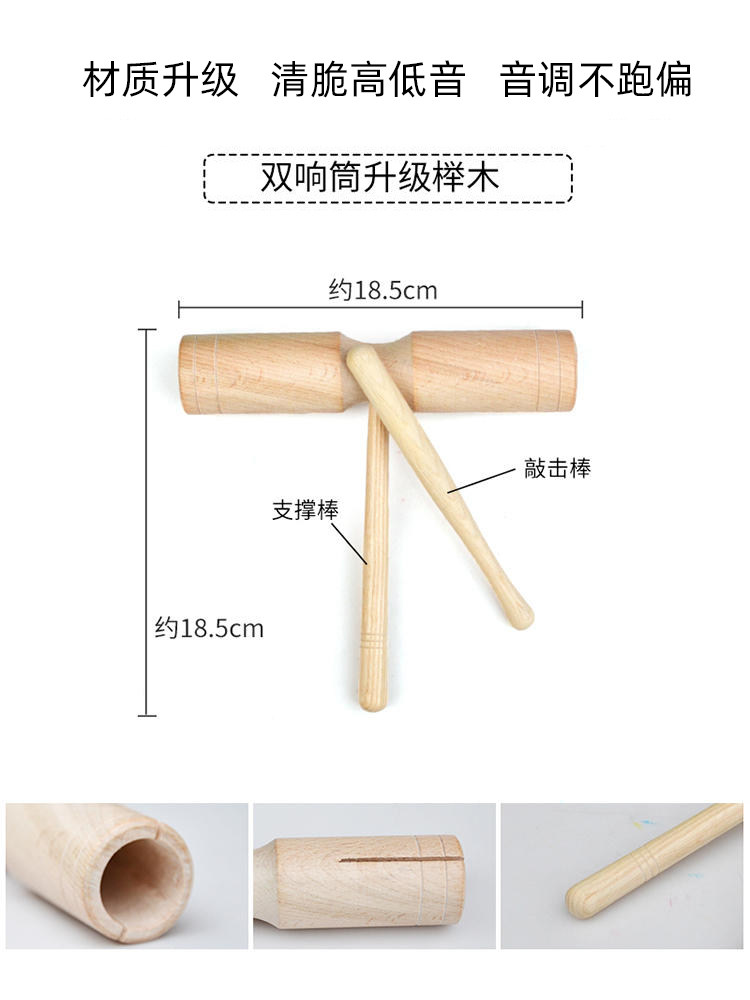 材质升级 清脆高低音 音调不跑偏

双响筒升级榉木

约18.5cm

敲击棒

支撑棒

约18.5cm