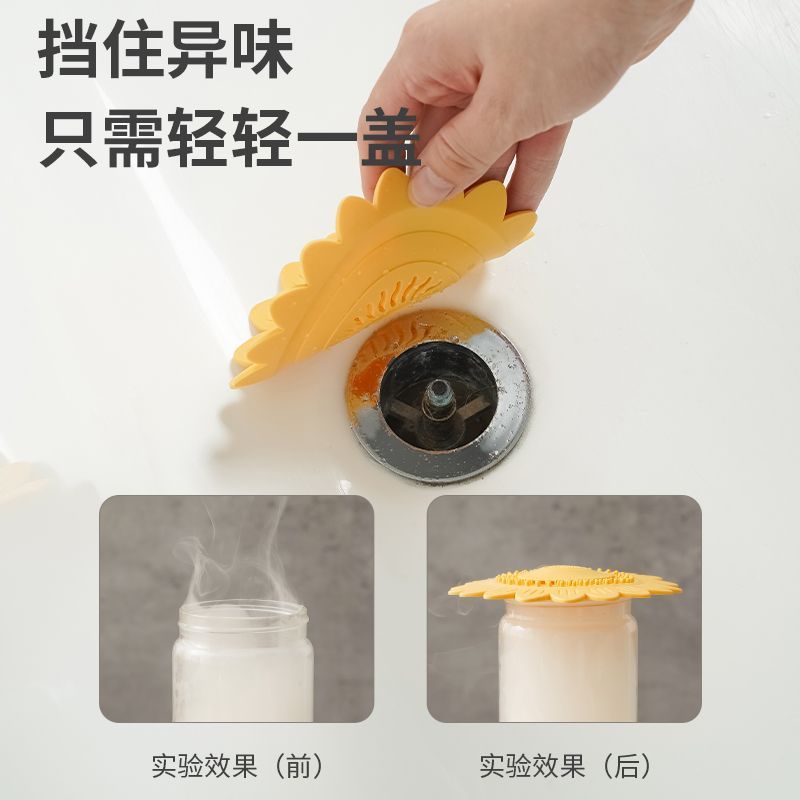 挡住异味
只需轻轻一盖

实验效果（前）

实验效果（后）