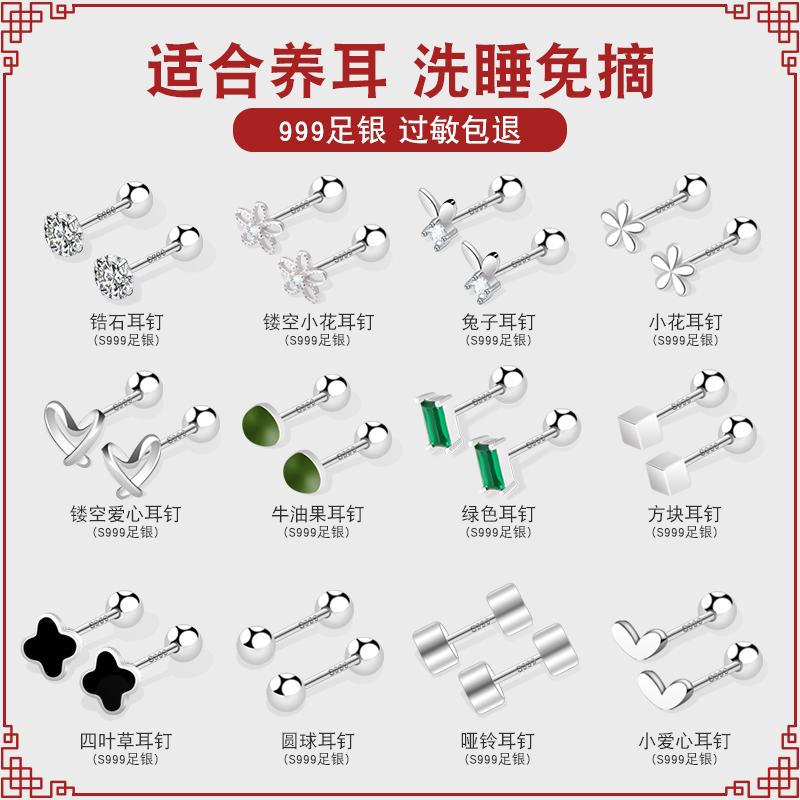 适合养耳 洗睡免摘

999足银 过敏包退

锆石耳钉
(S999足银)

镂空小花耳钉
(S999足银)

兔子耳钉
(S999足银)

小花耳钉
(S999足银)

镂空爱心耳钉
(S999足银)

牛油果耳钉
(S999足银)

绿色耳钉
(S999足银)

方块耳钉
(S999足银)

四叶草耳钉
(S999足银)

圆球耳钉
(S999足银)

哑铃耳钉
(S999足银)

小爱心耳钉
(S999足银)