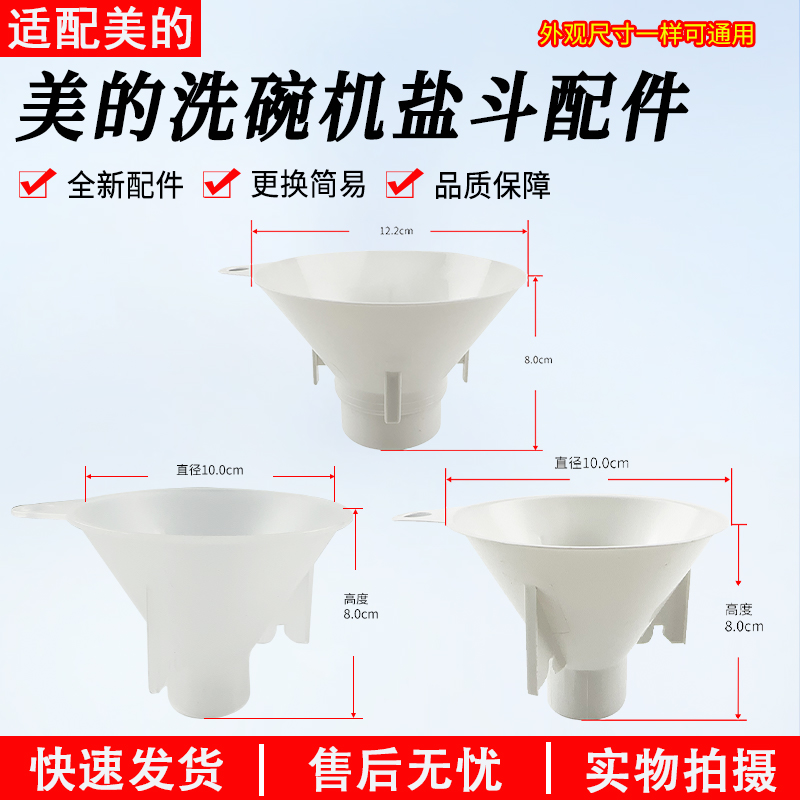 适配美的

外观尺寸一样可通用

美的洗碗机盐斗配件

全新配件 更换简易 品质保障

12.2cm

8.0cm

直径10.0cm

高度
8.0cm

直径10.0cm

高度
8.0cm

快速发货 | 售后无忧 | 实物拍摄