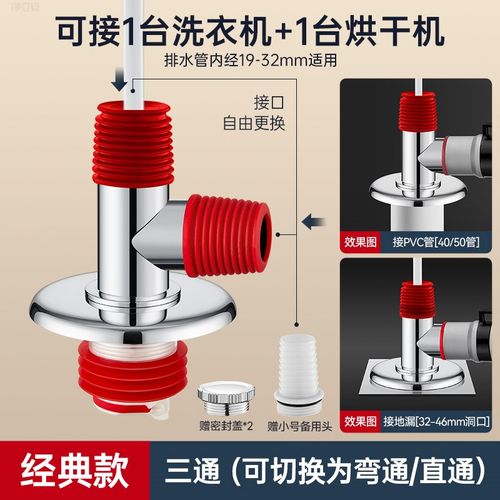 可接1台洗衣机+1台烘干机
排水管内经19-32mm适用

接口
自由更换

效果图 接PVC管[40/50管]

效果图 接地漏[32-46mm洞口]

赠密封盖*2
赠小号备用头

经典款
三通（可切换为弯通/直通）