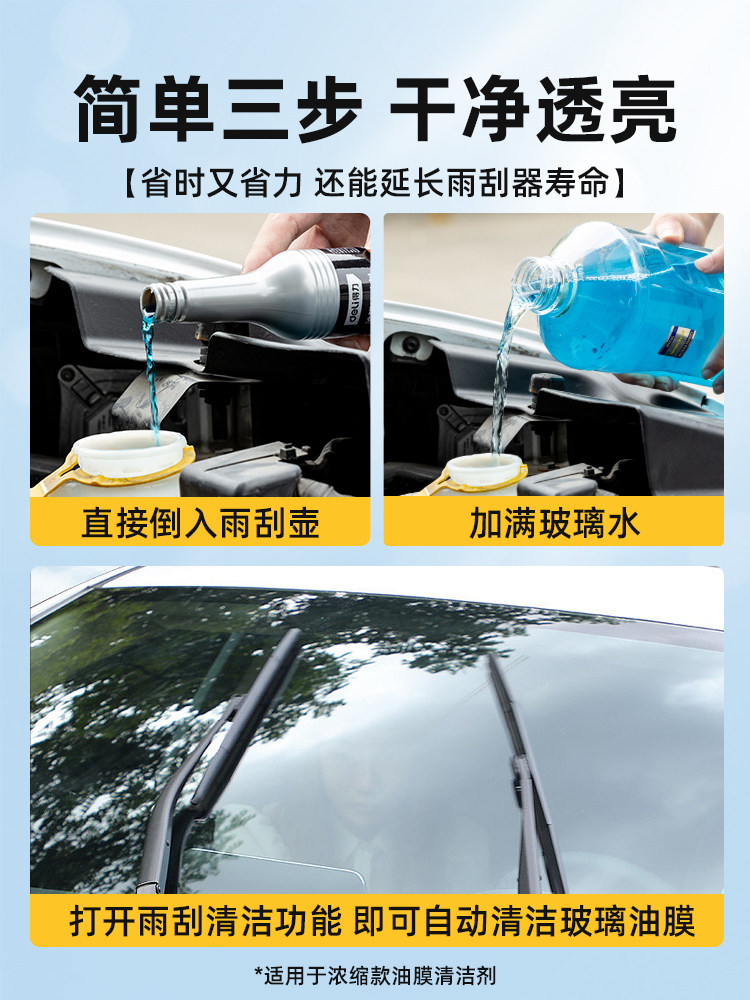 简单三步 干净透亮

【省时又省力 还能延长雨刮器寿命】

deli 得力

直接倒入雨刮壶

加满玻璃水

打开雨刮清洁功能 即可自动清洁玻璃油膜

*适用于浓缩款油膜清洁剂