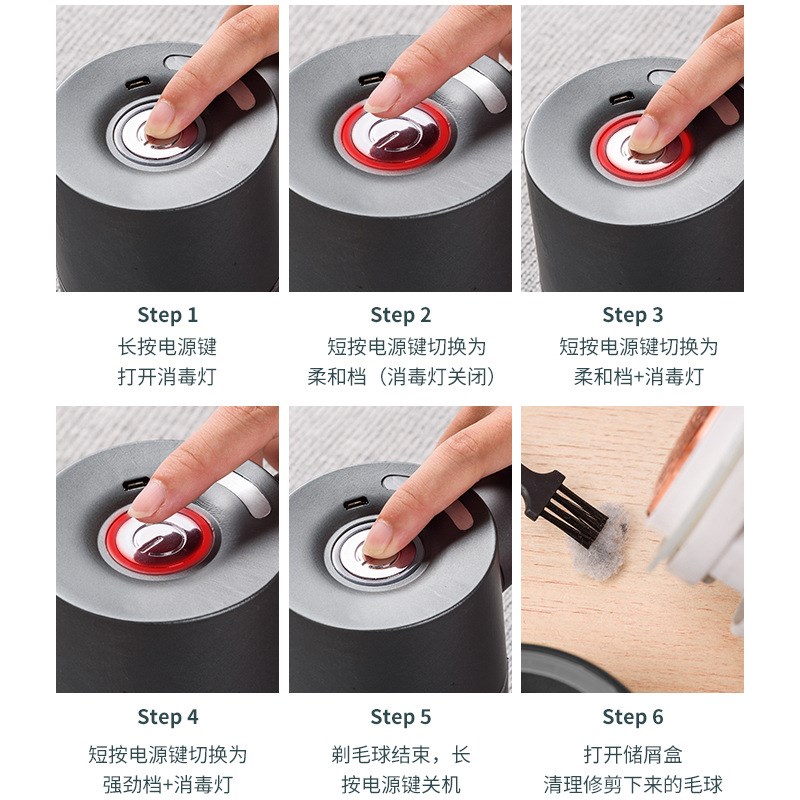 Step 1
长按电源键
打开消毒灯

Step 2
短按电源键切换为
柔和档（消毒灯关闭）

Step 3
短按电源键切换为
柔和档+消毒灯

Step 4
短按电源键切换为
强劲档+消毒灯

Step 5
剃毛球结束，长
按电源键关机

Step 6
打开储屑盒
清理修剪下来的毛球