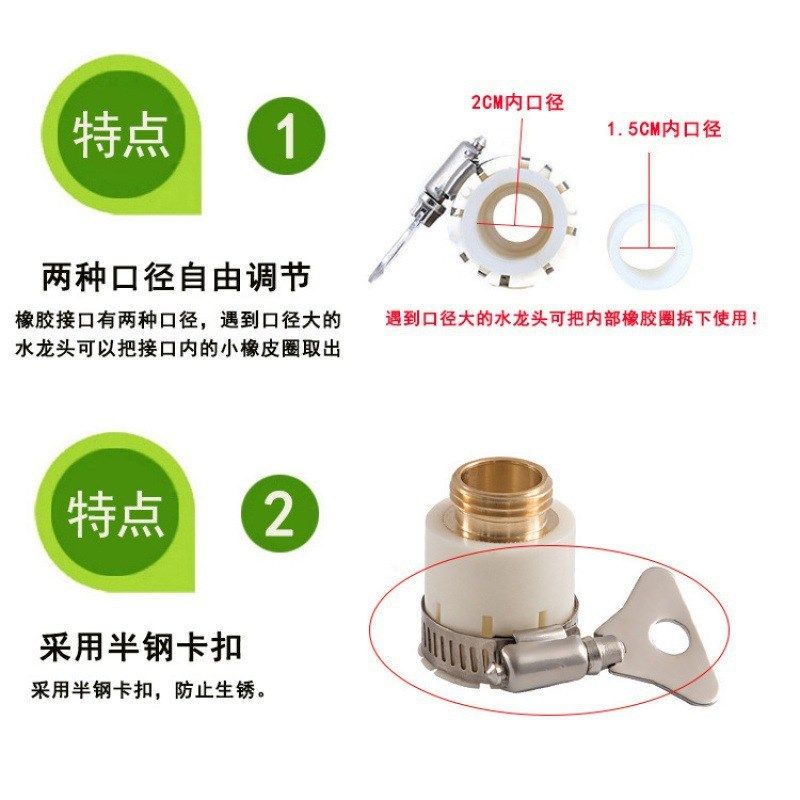 特点

1

两种口径自由调节

橡胶接口有两种口径，遇到口径大的水龙头可以把接口内的小橡皮圈取出

2CM内口径

1.5CM内口径

遇到口径大的水龙头可把内部橡胶圈拆下使用！

特点

2

采用半钢卡扣

采用半钢卡扣，防止生锈。