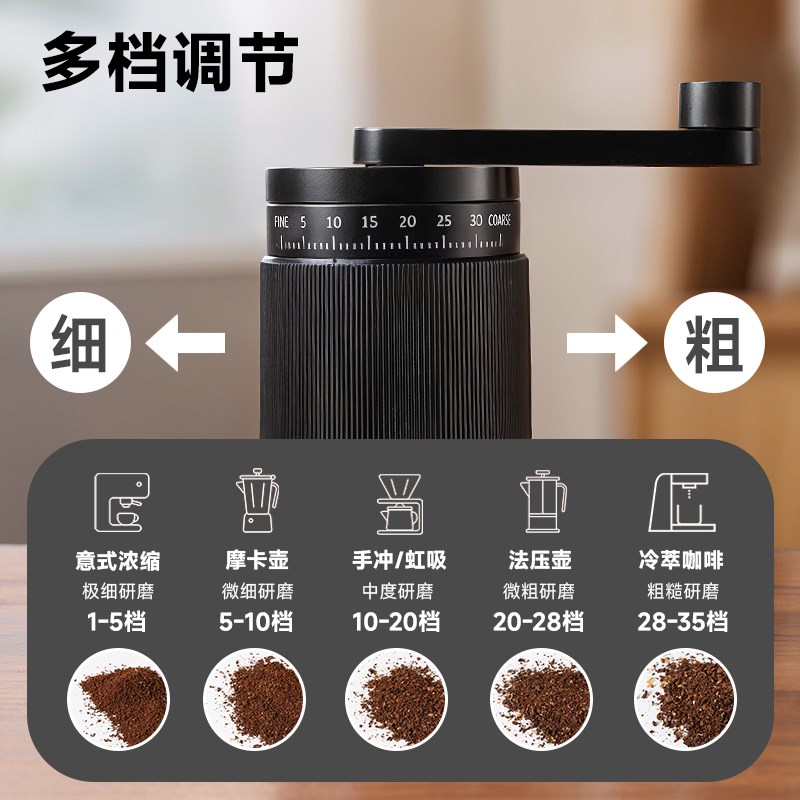 多档调节

FINE 5 10 15 20 25 30 COARSE

细

粗

意式浓缩
极细研磨
1-5档

摩卡壶
微细研磨
5-10档

手冲/虹吸
中度研磨
10-20档

法压壶
微粗研磨
20-28档

冷萃咖啡
粗糙研磨
28-35档