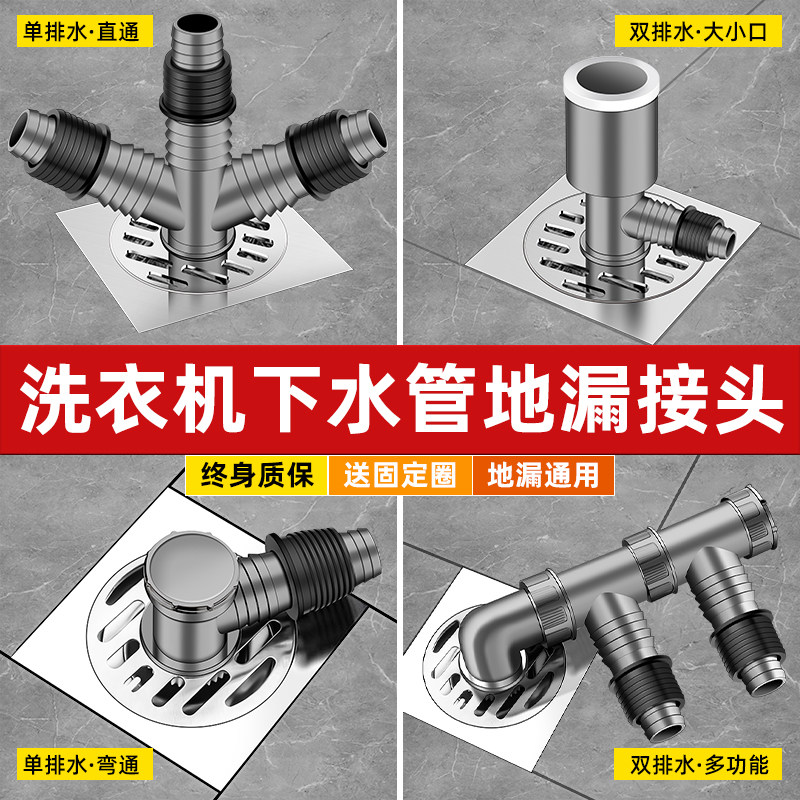 单排水·直通

双排水·大小口

洗衣机下水管地漏接头

终身质保 送固定圈 地漏通用

单排水·弯通

双排水·多功能