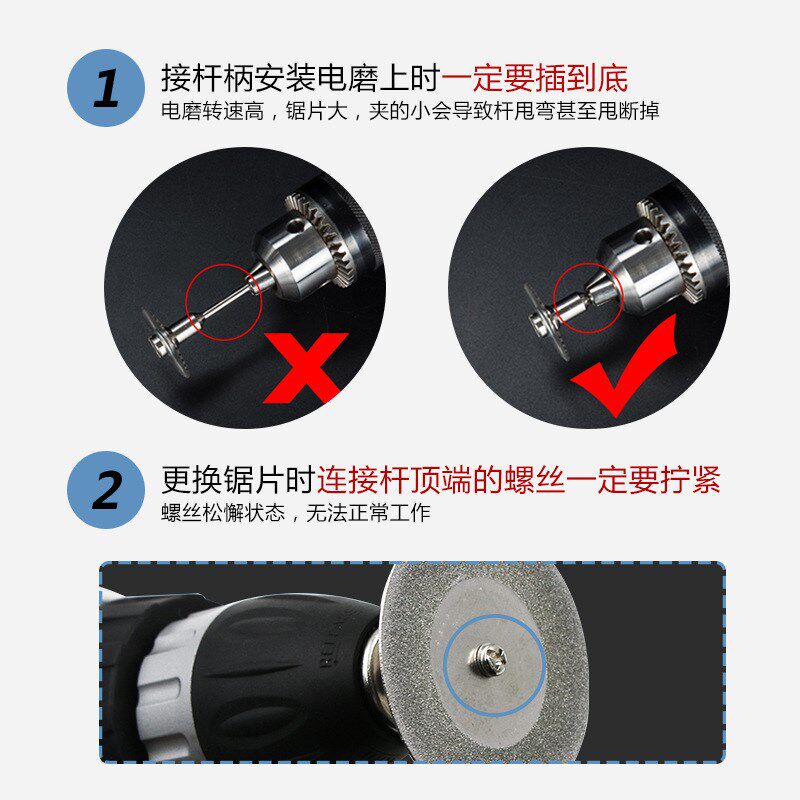 1 接杆柄安装电磨上时一定要插到底
电磨转速高，锯片大，夹的小会导致杆甩弯甚至甩断掉

2 更换锯片时连接杆顶端的螺丝一定要拧紧
螺丝松懈状态，无法正常工作