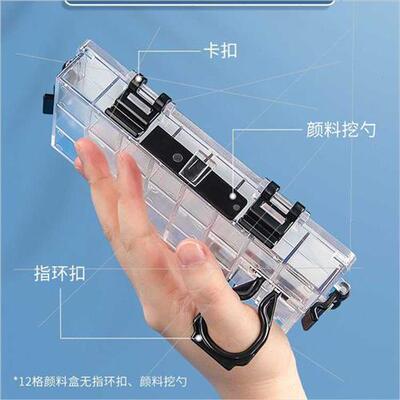 卡扣

颜料挖勺

指环扣

*12格颜料盒无指环扣、颜料挖勺