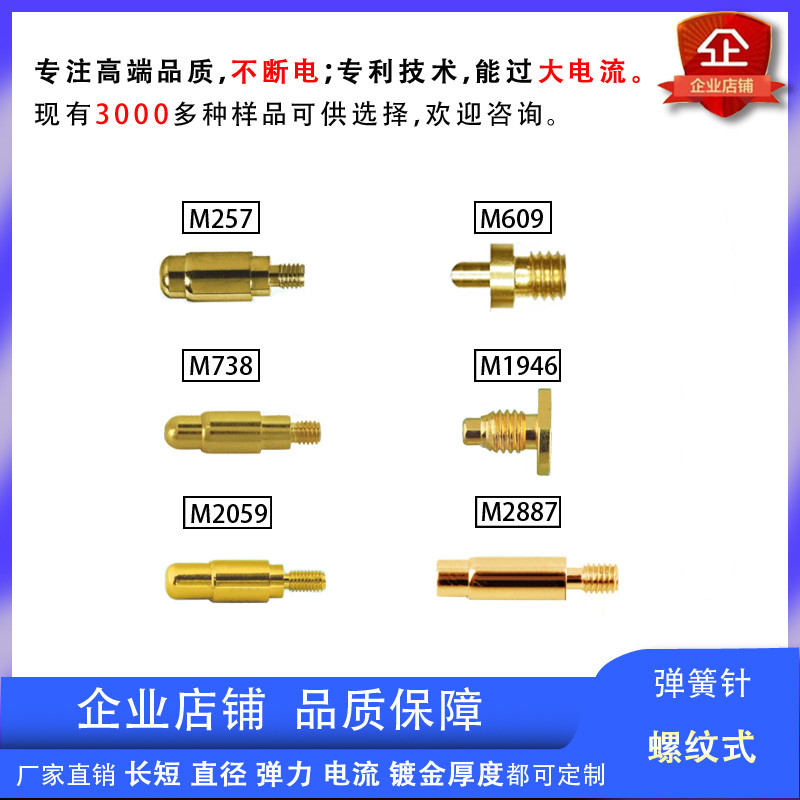 专注高端品质，不断电；专利技术，能过大电流。
现有3000多种样品可供选择，欢迎咨询。

企
企业店铺

M257

M609

M738

M1946

M2059

M2887

企业店铺 品质保障

弹簧针
螺纹式

厂家直销 长短 直径 弹力 电流 镀金厚度都可定制