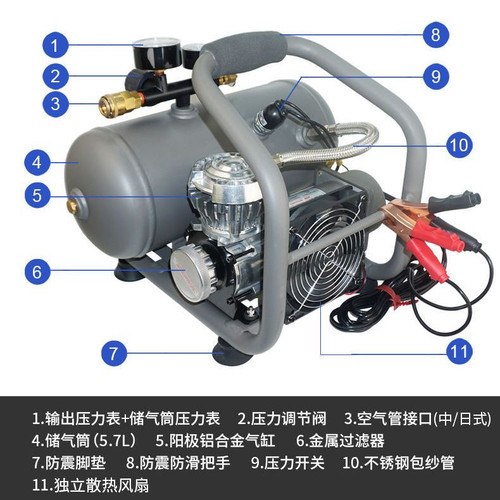 1
2
3
4
5
6
7
8
9
10
11

1.输出压力表+储气筒压力表 2.压力调节阀 3.空气管接口(中/日式)
4.储气筒（5.7L） 5.阳极铝合金气缸 6.金属过滤器
7.防震脚垫 8.防震防滑把手 9.压力开关 10.不锈钢包纱管
11.独立散热风扇