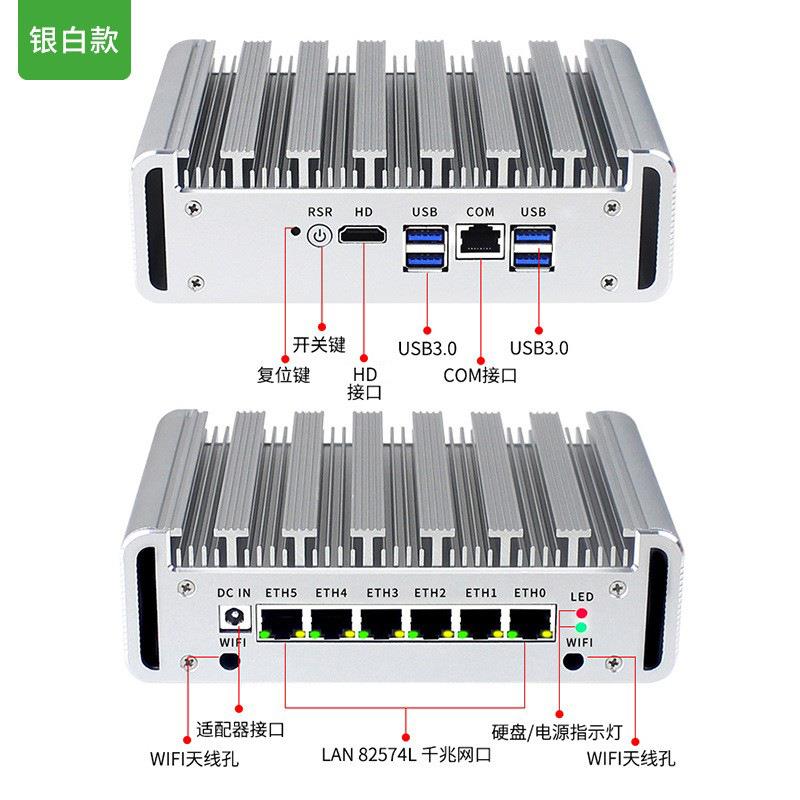 银白款

RSR HD USB COM USB

开关键
复位键
HD
接口
USB3.0
COM接口
USB3.0

DC IN ETH5 ETH4 ETH3 ETH2 ETH1 ETH0 LED
WIFI WIFI

适配器接口
WIFI天线孔
LAN 82574L 千兆网口
硬盘/电源指示灯
WIFI天线孔