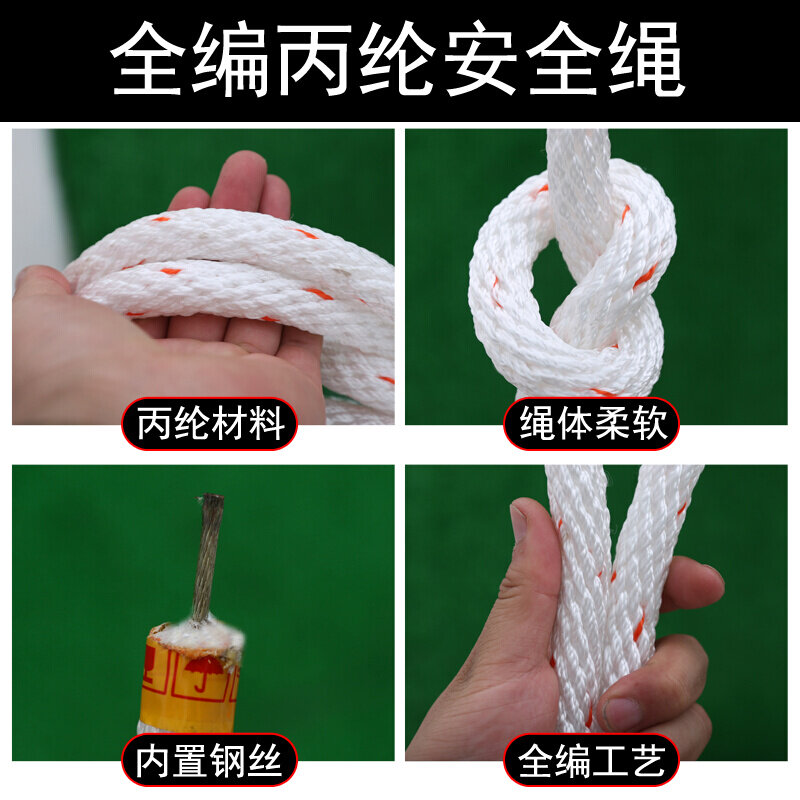 全编丙纶安全绳

丙纶材料

绳体柔软

内置钢丝

全编工艺