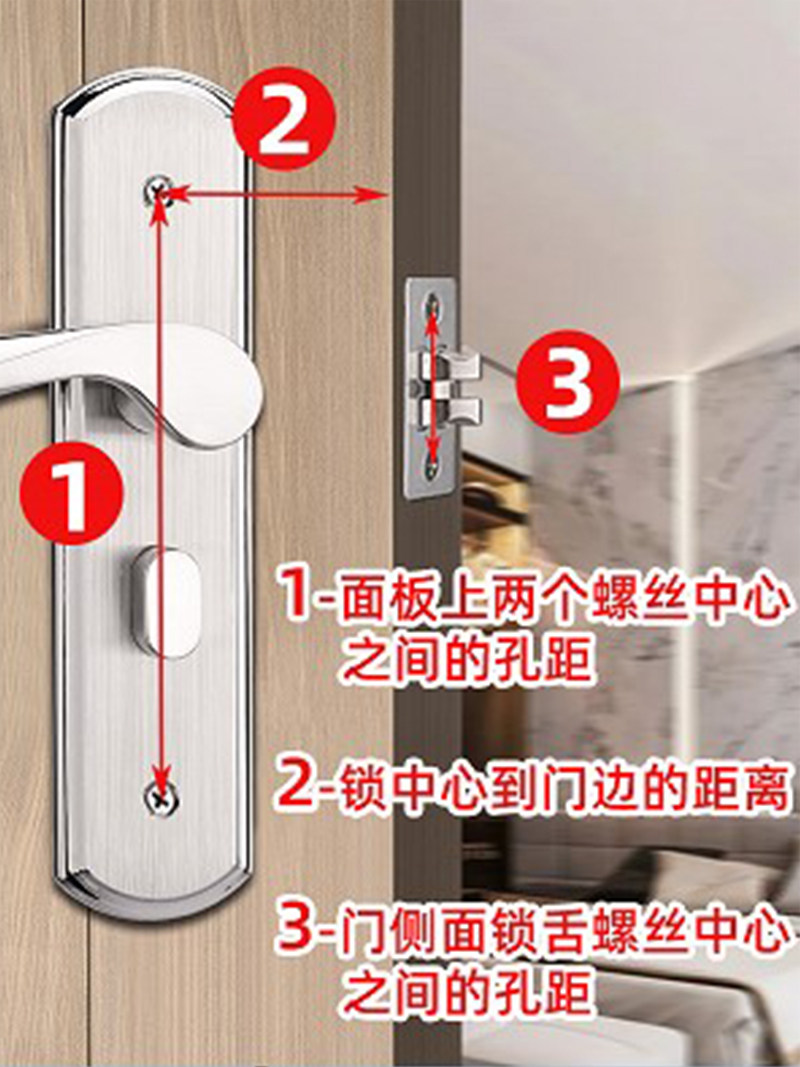 2

3

1

1-面板上两个螺丝中心之间的孔距

2-锁中心到门边的距离

3-门侧面锁舌螺丝中心之间的孔距