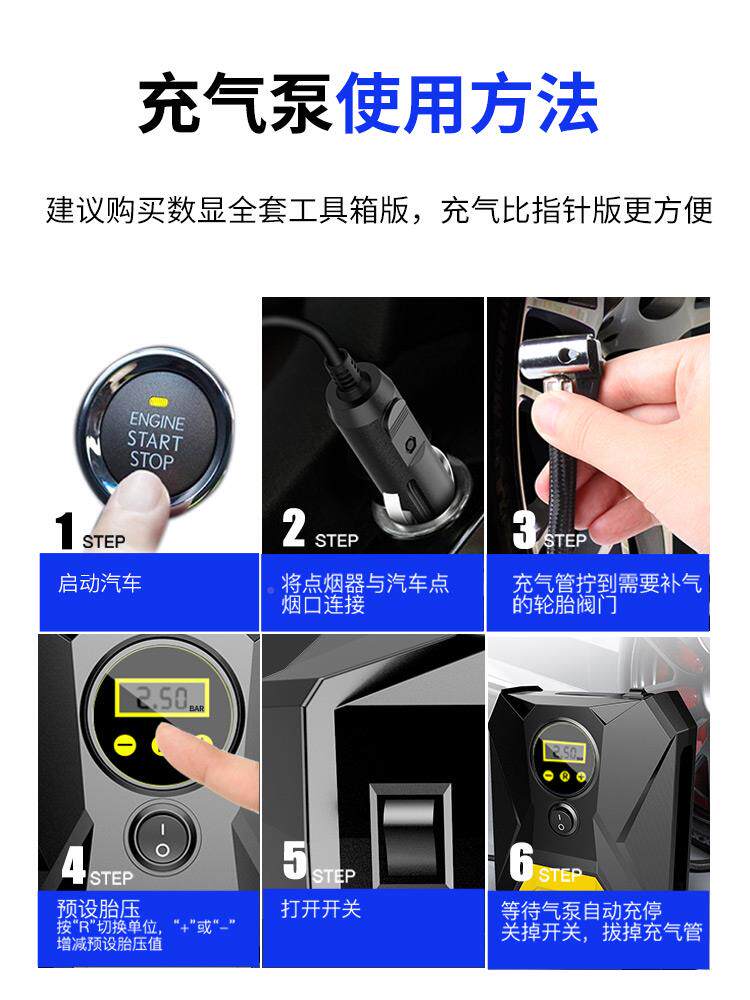 充气泵使用方法

建议购买数显全套工具箱版，充气比指针版更方便

ENGINE START STOP

1 STEP
启动汽车

2 STEP
将点烟器与汽车点烟口连接

3 STEP
充气管拧到需要补气的轮胎阀门

2.50 BAR

4 STEP
预设胎压
按“R”切换单位，“+”或“-”增减预设胎压值

5 STEP
打开开关

6 STEP
等待气泵自动充停
关掉开关，拔掉充气管