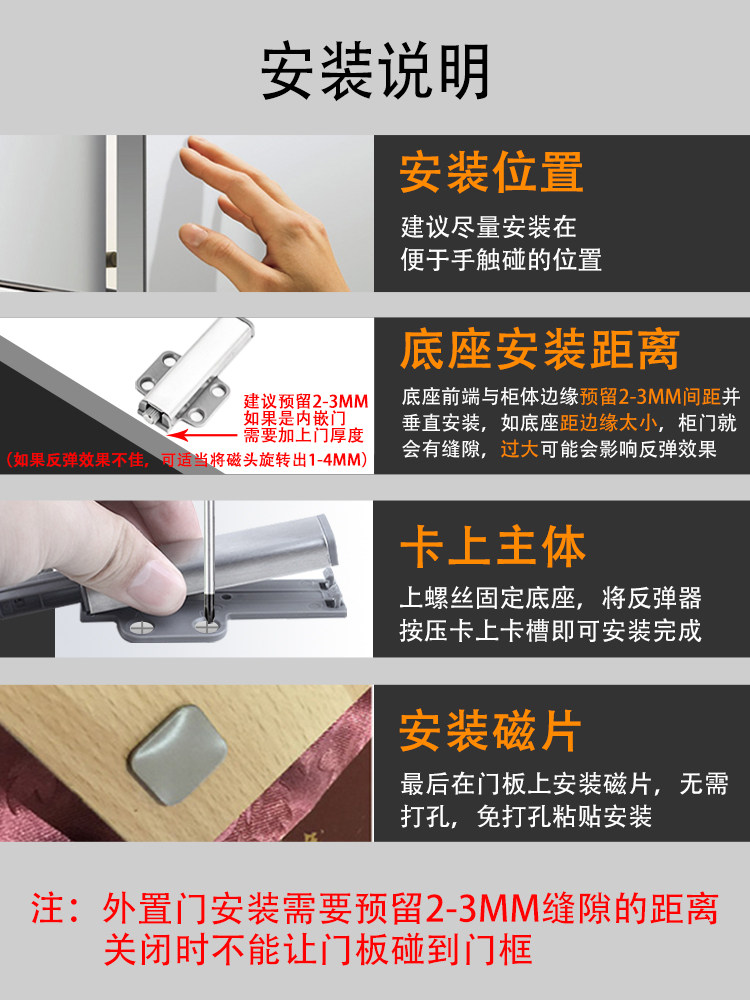 安装说明

安装位置

建议尽量安装在便于手触碰的位置

建议预留2-3MM
如果是内嵌门
需要加上门厚度

（如果反弹效果不佳，可适当将磁头旋转出1-4MM）

底座安装距离

底座前端与柜体边缘预留2-3MM间距并垂直安装，如底座距边缘太小，柜门就会有缝隙，过大可能会影响反弹效果

卡上主体

上螺丝固定底座，将反弹器按压卡上卡槽即可安装完成

安装磁片

最后在门板上安装磁片，无需打孔，免打孔粘贴安装

注：外置门安装需要预留2-3MM缝隙的距离
关闭时不能让门板碰到门框