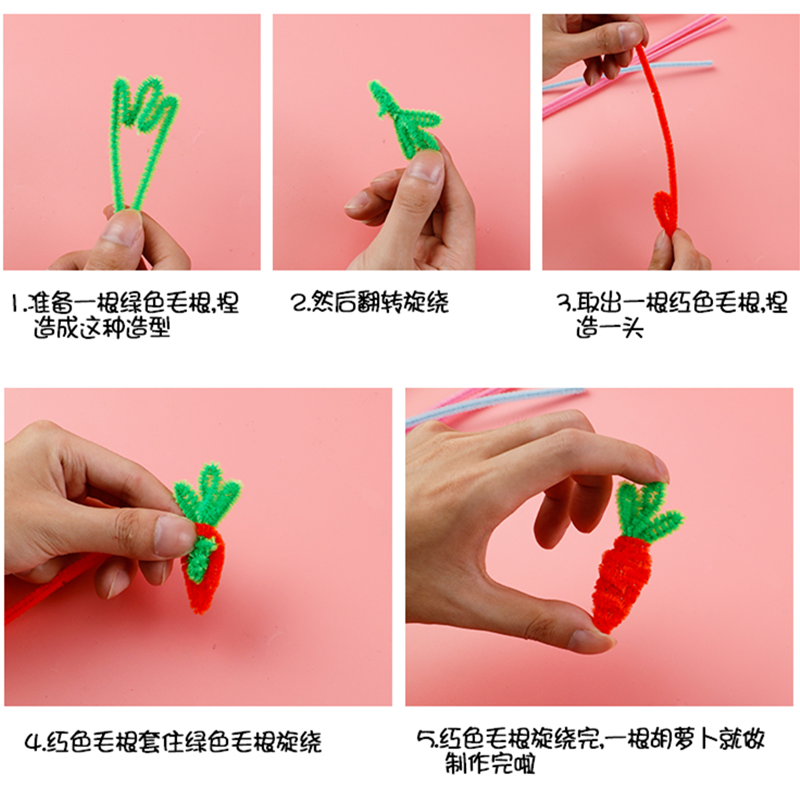 1.准备一根绿色毛根,捏造成这种造型

2.然后翻转旋绕

3.取出一根红色毛根,捏造一头

4.红色毛根套住绿色毛根旋绕

5.红色毛根旋绕完,一根胡萝卜就做制作完啦