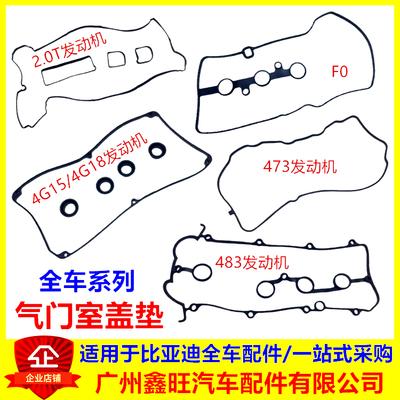 2.0T发动机

F0

4G15/4G18发动机

473发动机

483发动机

全车系列
气门室盖垫

企
企业店铺

适用于比亚迪全车配件/一站式采购
广州鑫旺汽车配件有限公司