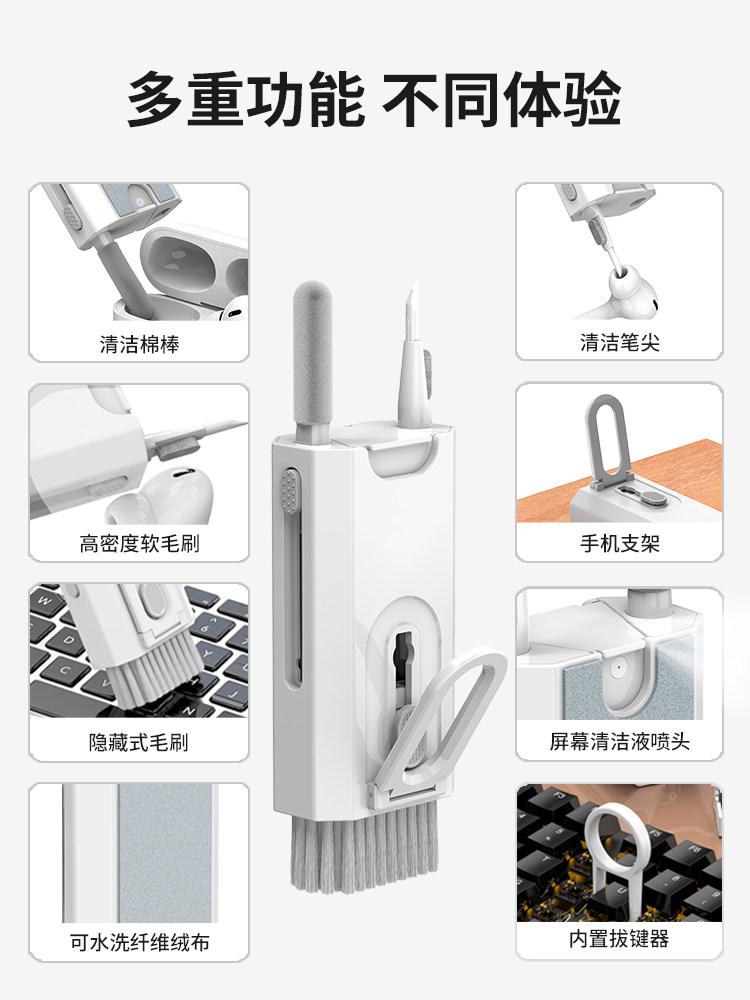 多重功能 不同体验

清洁棉棒

高密度软毛刷

隐藏式毛刷

可水洗纤维绒布

清洁笔尖

手机支架

屏幕清洁液喷头

内置拔键器