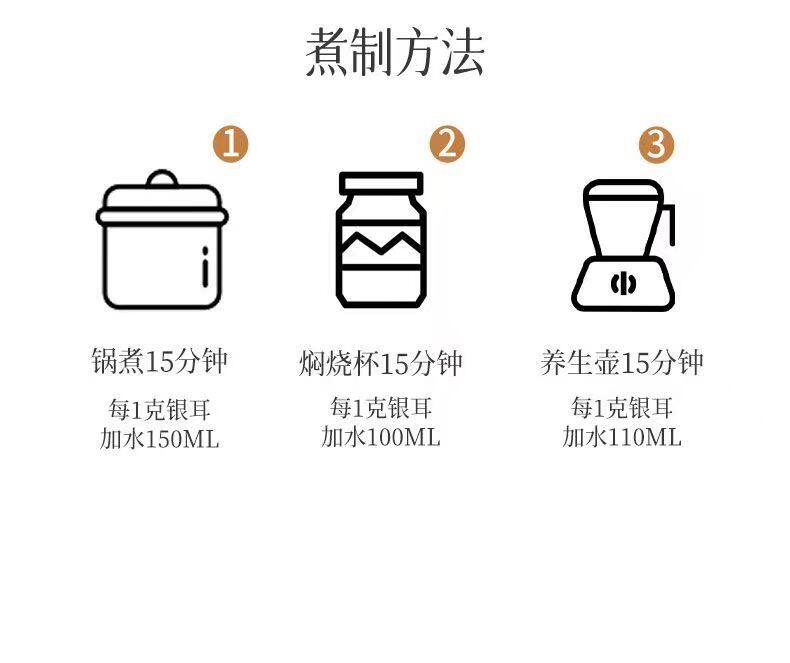 煮制方法

1
锅煮15分钟
每1克银耳
加水150ML

2
焖烧杯15分钟
每1克银耳
加水100ML

3
养生壶15分钟
每1克银耳
加水110ML