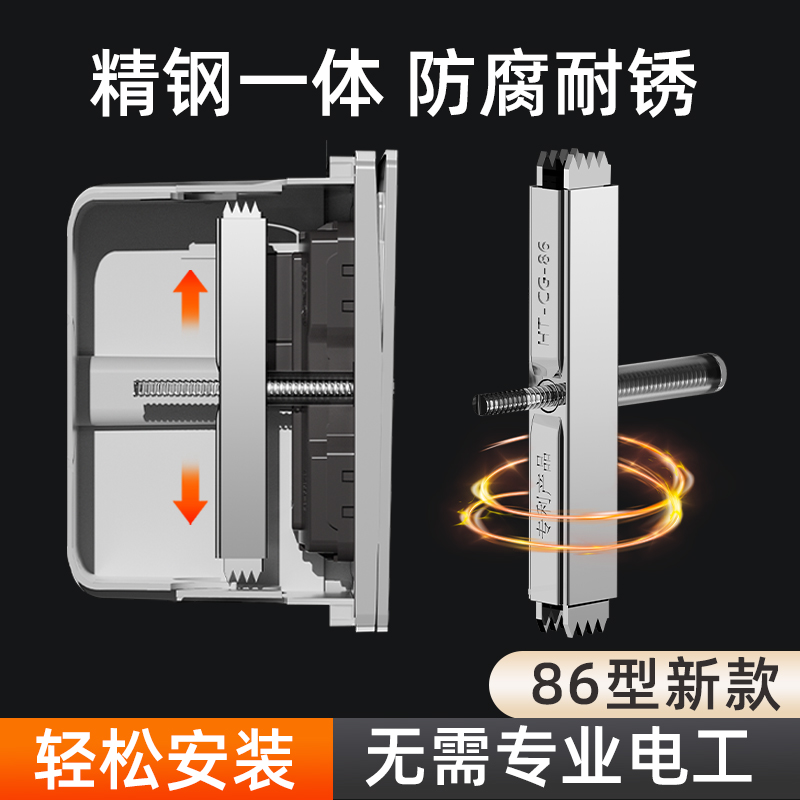 精钢一体 防腐耐锈

HT-CG-86

专利产品

86型新款

轻松安装

无需专业电工