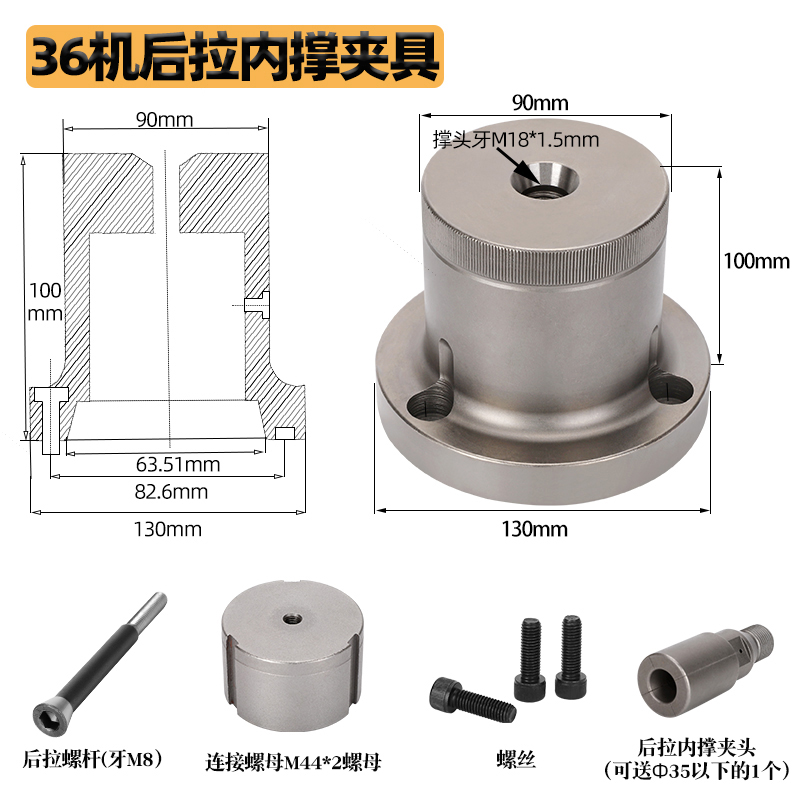 36机后拉内撑夹具

90mm

100
mm

63.51mm

82.6mm

130mm

90mm

撑头牙M18*1.5mm

100mm

130mm

后拉螺杆(牙M8)

连接螺母M44*2螺母

螺丝

后拉内撑夹头
(可送Φ35以下的1个)