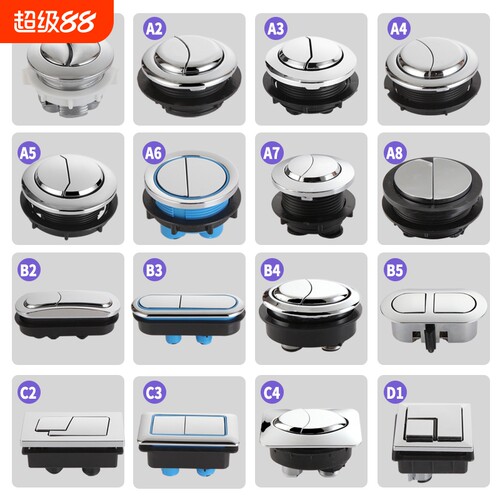 超级88

A2

A3

A4

A5

A6

A7

A8

B2

B3

B4

B5

C2

C3

C4

D1