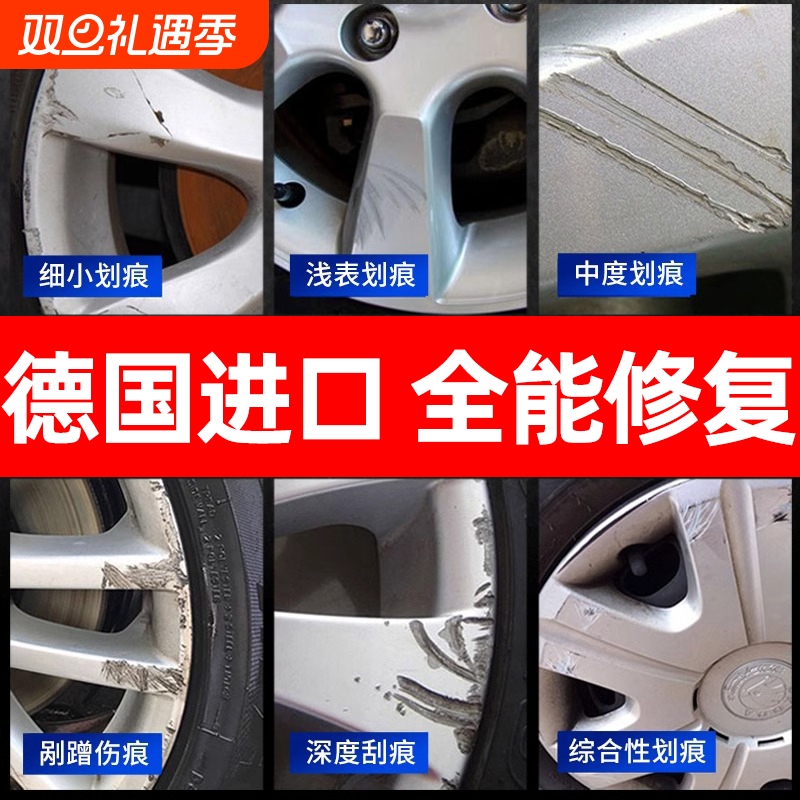 双旦礼遇季

细小划痕

浅表划痕

中度划痕

德国进口 全能修复

剐蹭伤痕

深度刮痕

综合性划痕