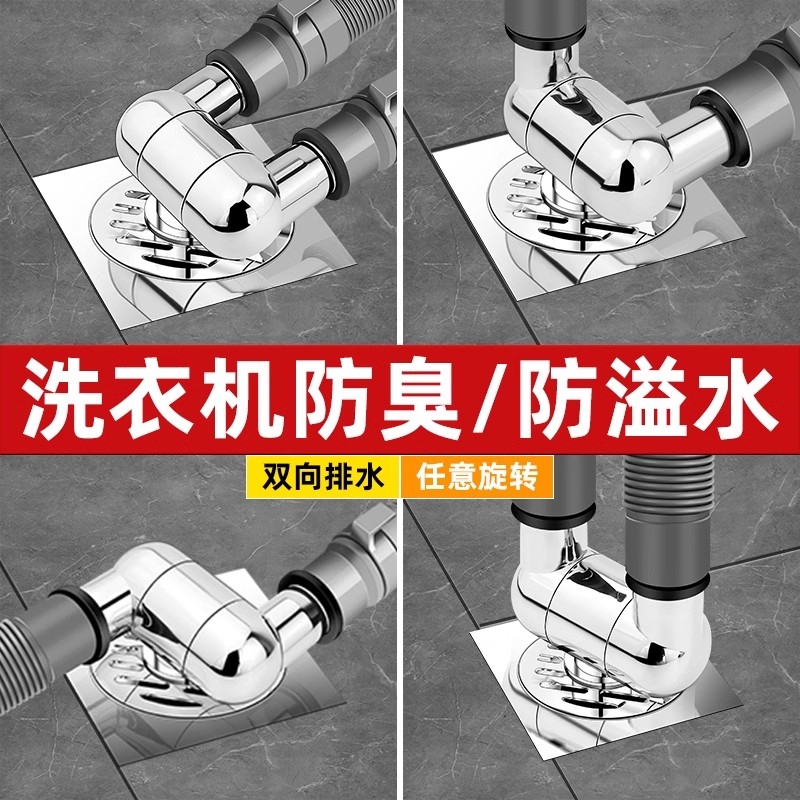 洗衣机防臭/防溢水

双向排水 任意旋转