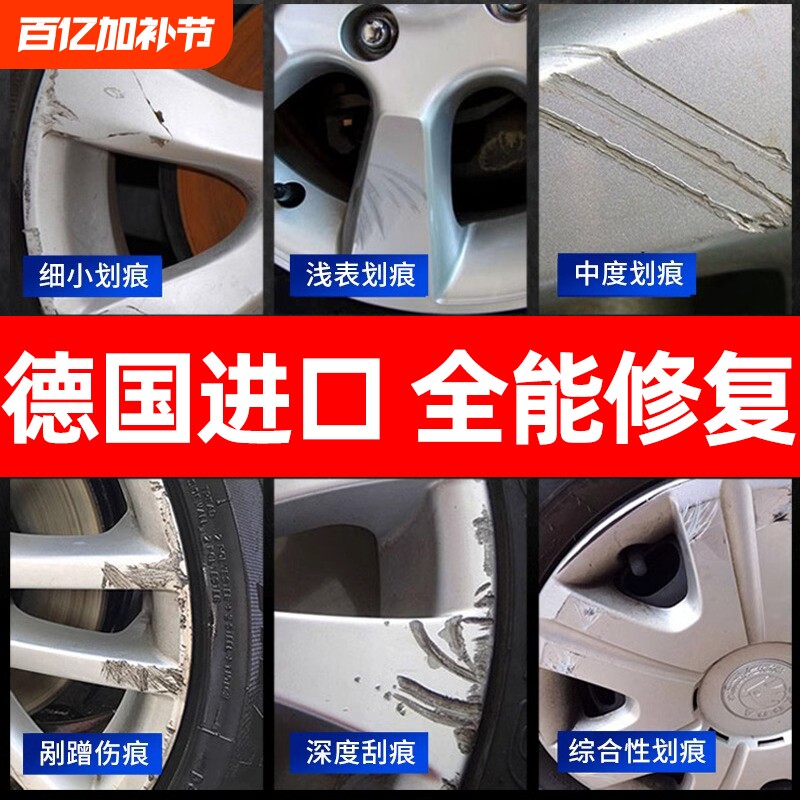 百亿加补节

细小划痕

浅表划痕

中度划痕

德国进口 全能修复

剐蹭伤痕

深度刮痕

综合性划痕