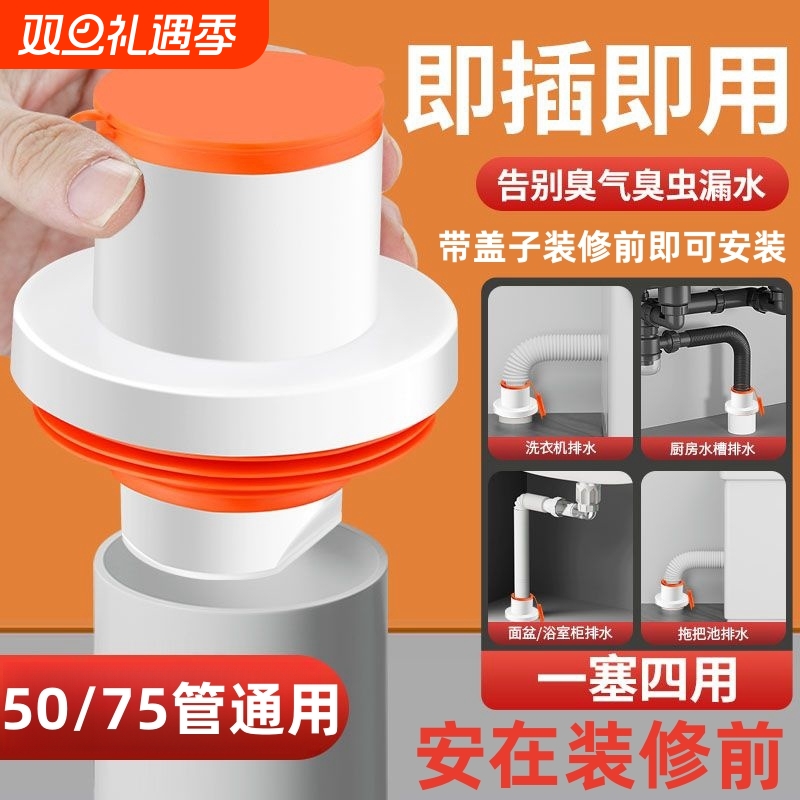 双旦礼遇季

即插即用

告别臭气臭虫漏水

带盖子装修前即可安装

洗衣机排水

厨房水槽排水

面盆/浴室柜排水

拖把池排水

一塞四用

50/75管通用

安在装修前