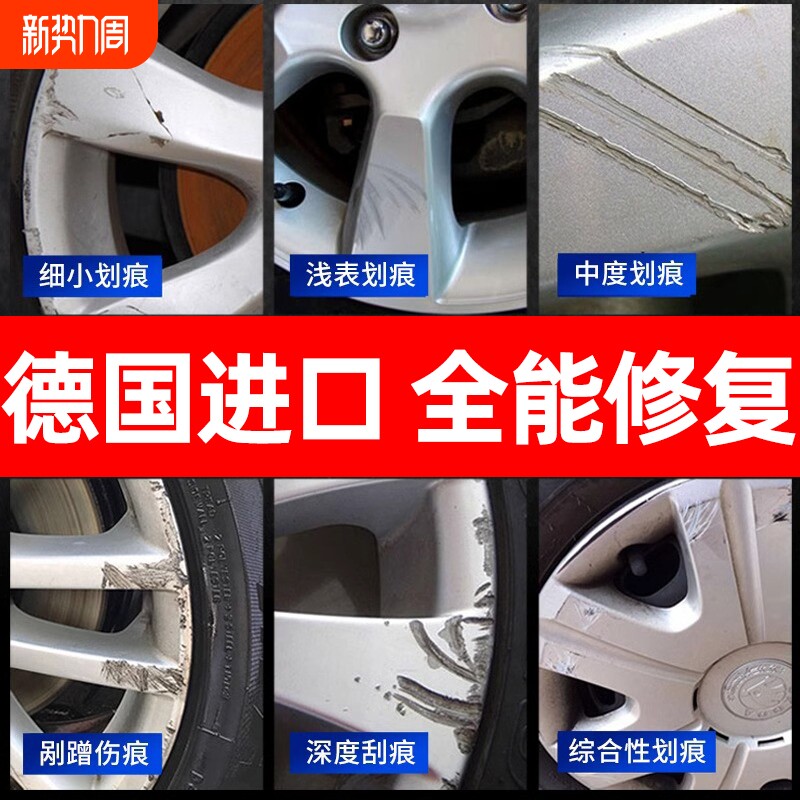 新势力周

细小划痕

浅表划痕

中度划痕

德国进口 全能修复

剐蹭伤痕

深度刮痕

综合性划痕