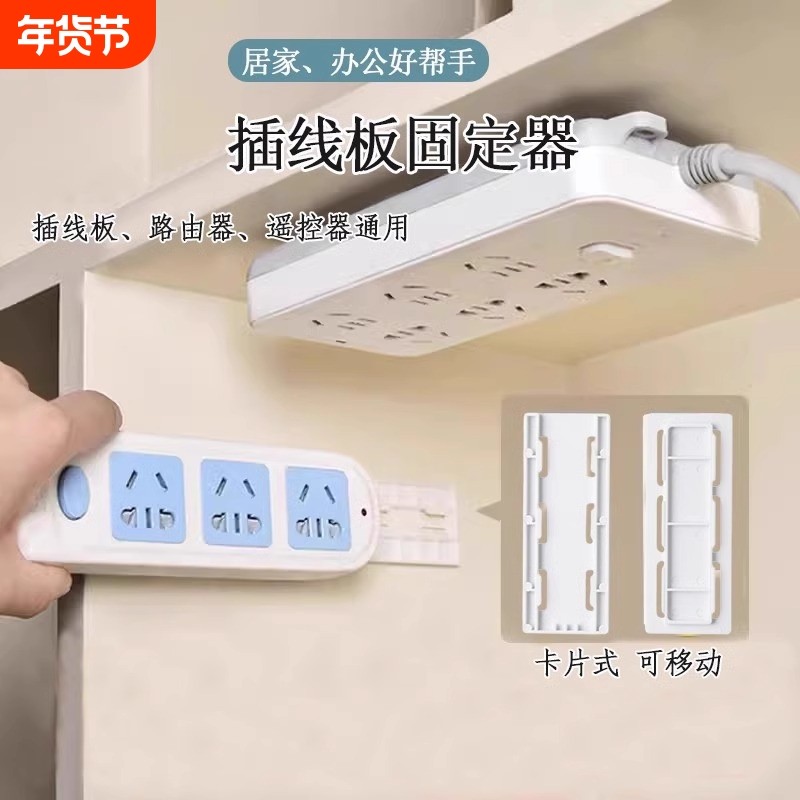 年货节

居家、办公好帮手

插线板固定器

插线板、路由器、遥控器通用

卡片式 可移动