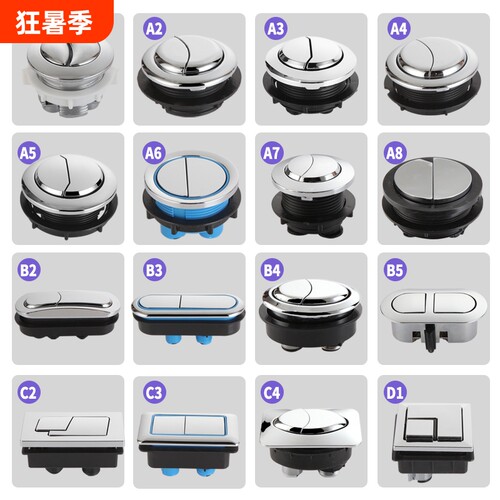 狂暑季

A2 A3 A4

A5 A6 A7 A8

B2 B3 B4 B5

C2 C3 C4 D1