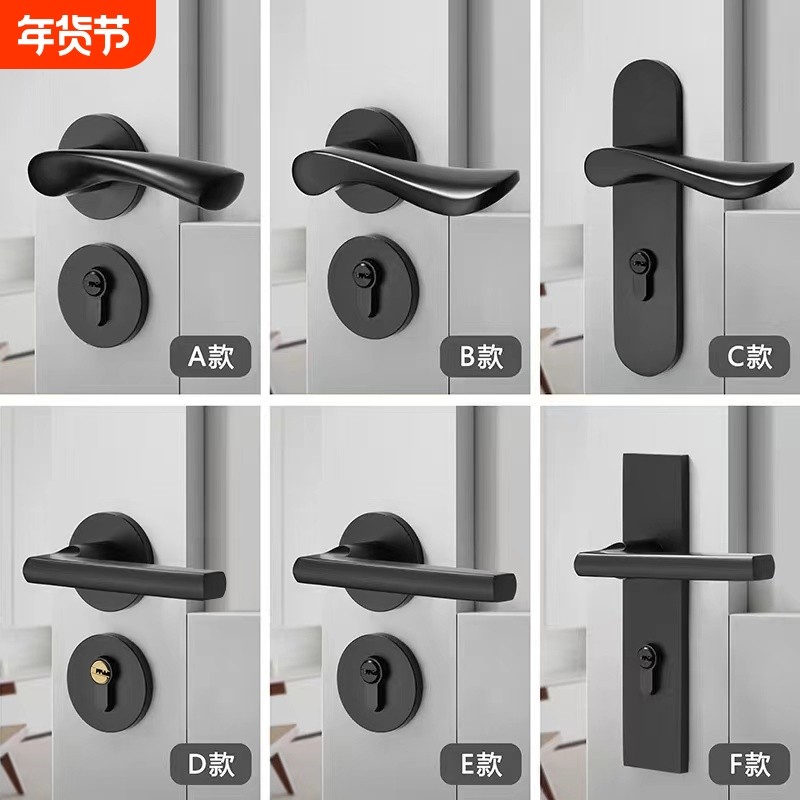 年货节

A款

B款

C款

D款

E款

F款