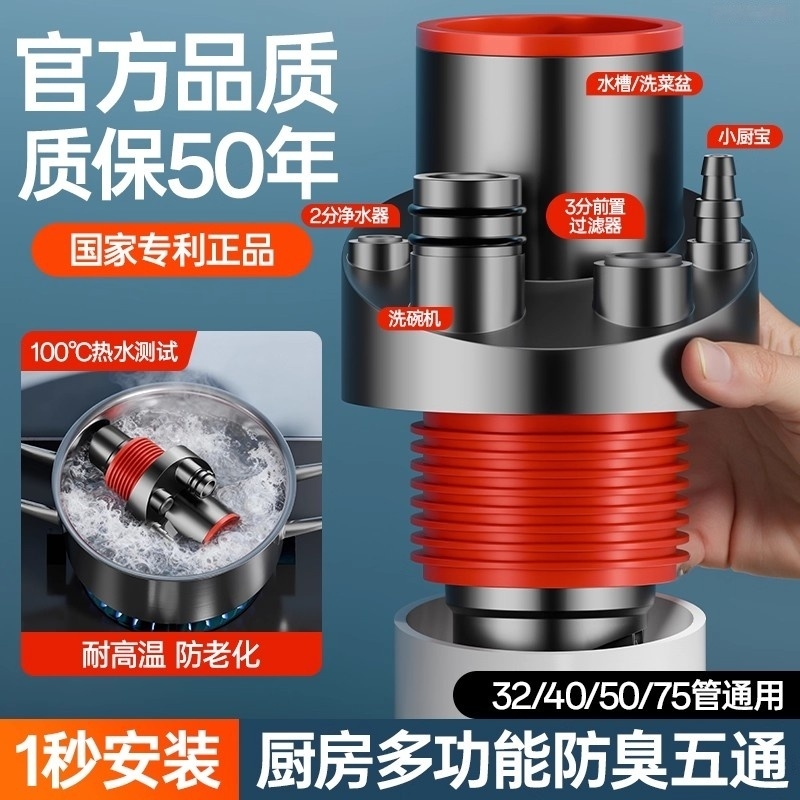 官方品质
质保50年

国家专利正品

水槽/洗菜盆

小厨宝

2分净水器

3分前置过滤器

洗碗机

100℃热水测试

耐高温 防老化

32/40/50/75管通用

1秒安装

厨房多功能防臭五通