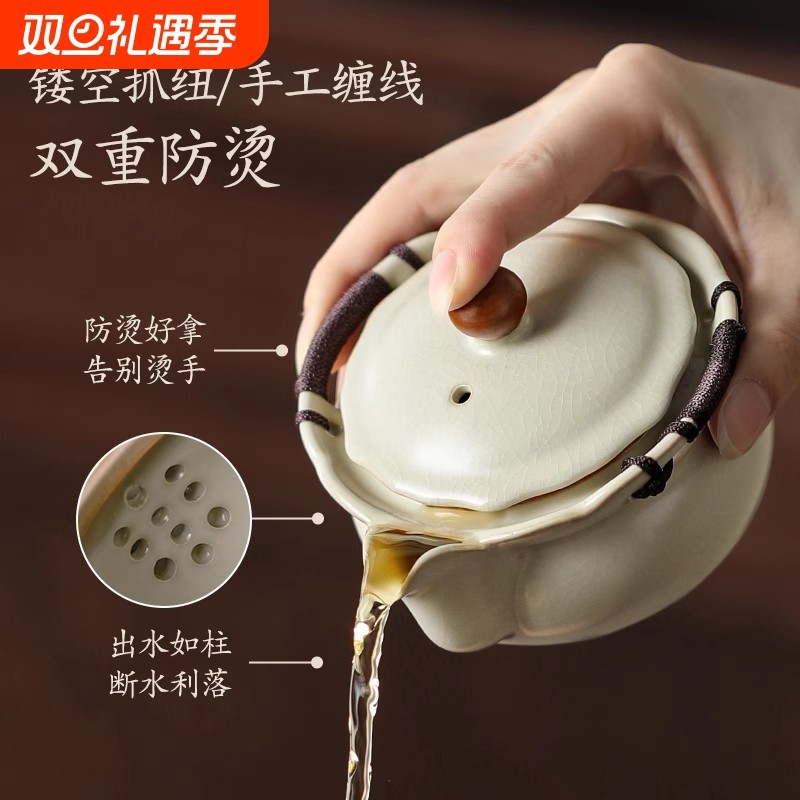 双旦礼遇季

镂空抓纽/手工缠线
双重防烫

防烫好拿
告别烫手

出水如柱
断水利落