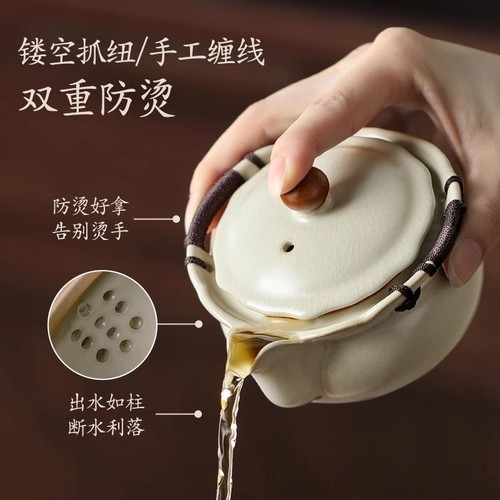 镂空抓纽/手工缠线
双重防烫

防烫好拿
告别烫手

出水如柱
断水利落