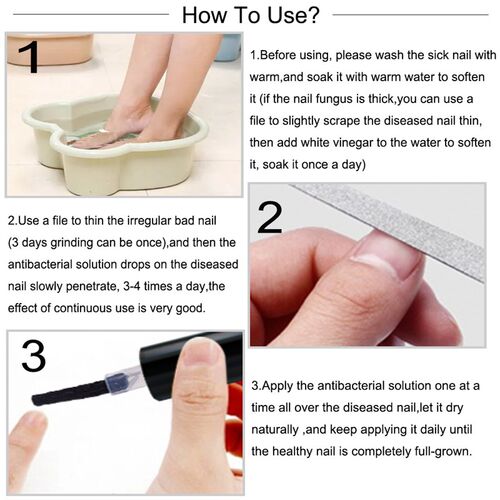 How To Use?

1

1.Before using, please wash the sick nail with warm,and soak it with warm water to soften it (if the nail fungus is thick,you can use a file to slightly scrape the diseased nail thin, then add white vinegar to the water to soften it, soak it once a day)

2.Use a file to thin the irregular bad nail (3 days grinding can be once),and then the antibacterial solution drops on the diseased nail slowly penetrate, 3-4 times a day,the effect of continuous use is very good.

2

3

3.Apply the antibacterial solution one at a time all over the diseased nail,let it dry naturally ,and keep applying it daily until the healthy nail is completely full-grown.