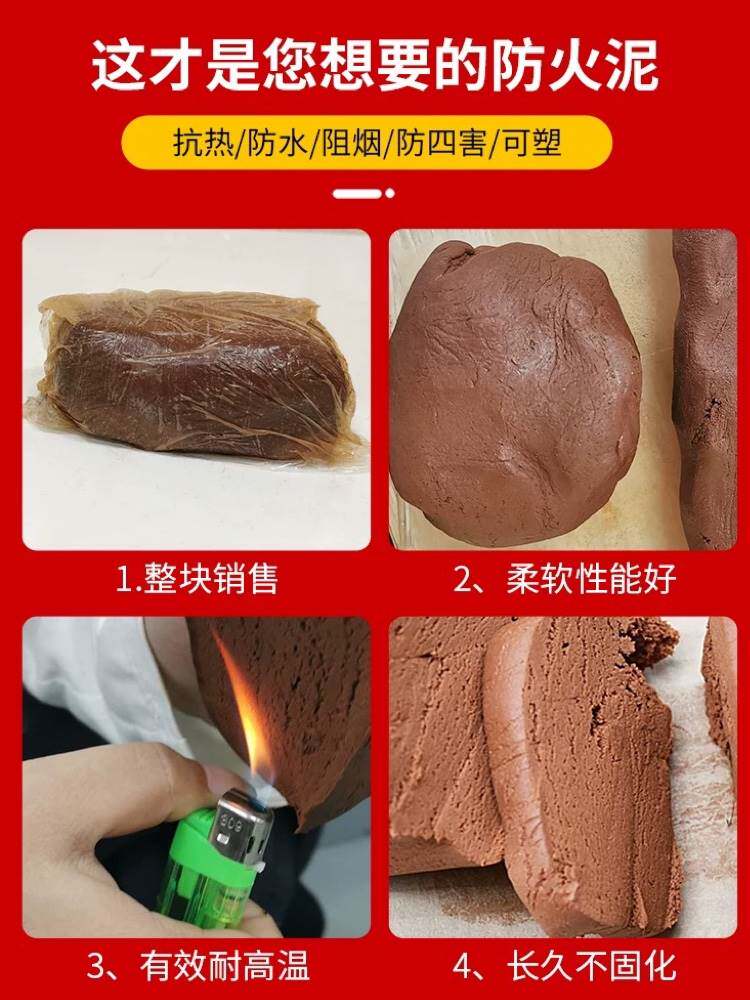 这才是您想要的防火泥

抗热/防水/阻烟/防四害/可塑

1.整块销售

2、柔软性能好

3、有效耐高温

4、长久不固化