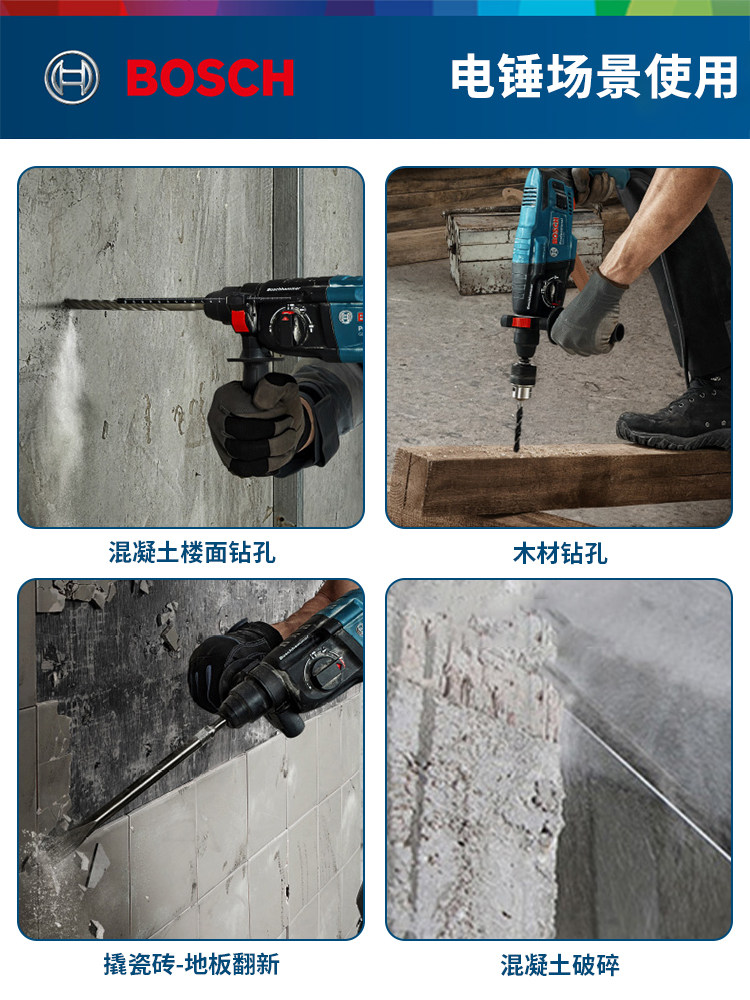 BOSCH

电锤场景使用

混凝土楼面钻孔

木材钻孔

撬瓷砖-地板翻新

混凝土破碎