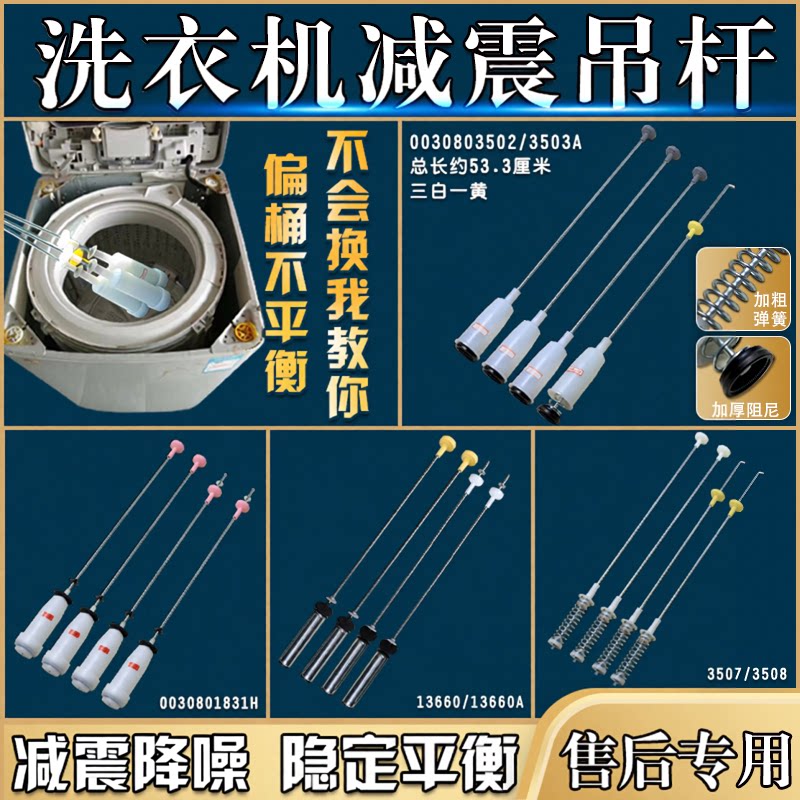 洗衣机减震吊杆

偏桶不平衡

不会换我教你

0030803502/3503A
总长约53.3厘米
三白一黄

加粗弹簧

加厚阻尼

0030801831H

13660/13660A

3507/3508

减震降噪 隐定平衡 售后专用