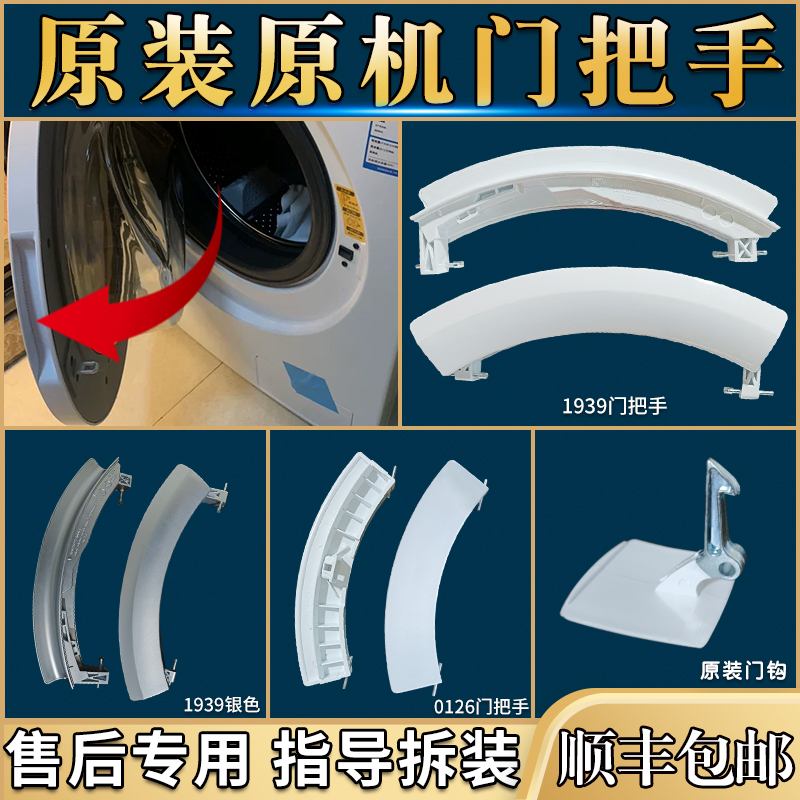 原装原机门把手

1939门把手

1939银色

0126门把手

原装门钩

售后专用 指导拆装 顺丰包邮