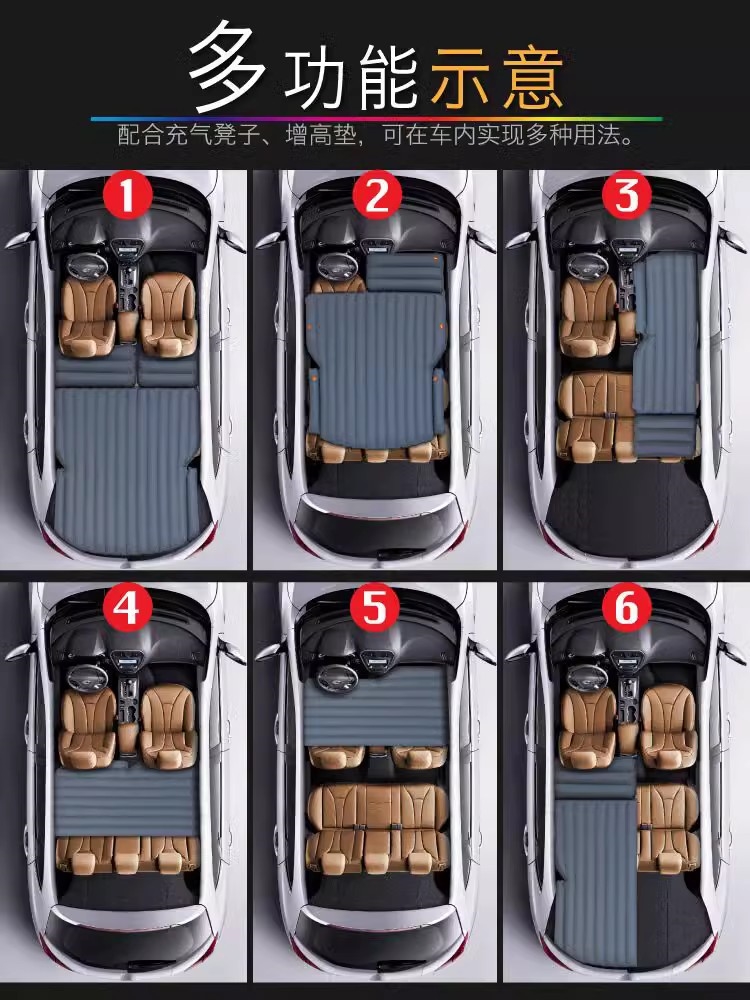 多功能示意

配合充气凳子、增高垫，可在车内实现多种用法。

1

2

3

4

5

6