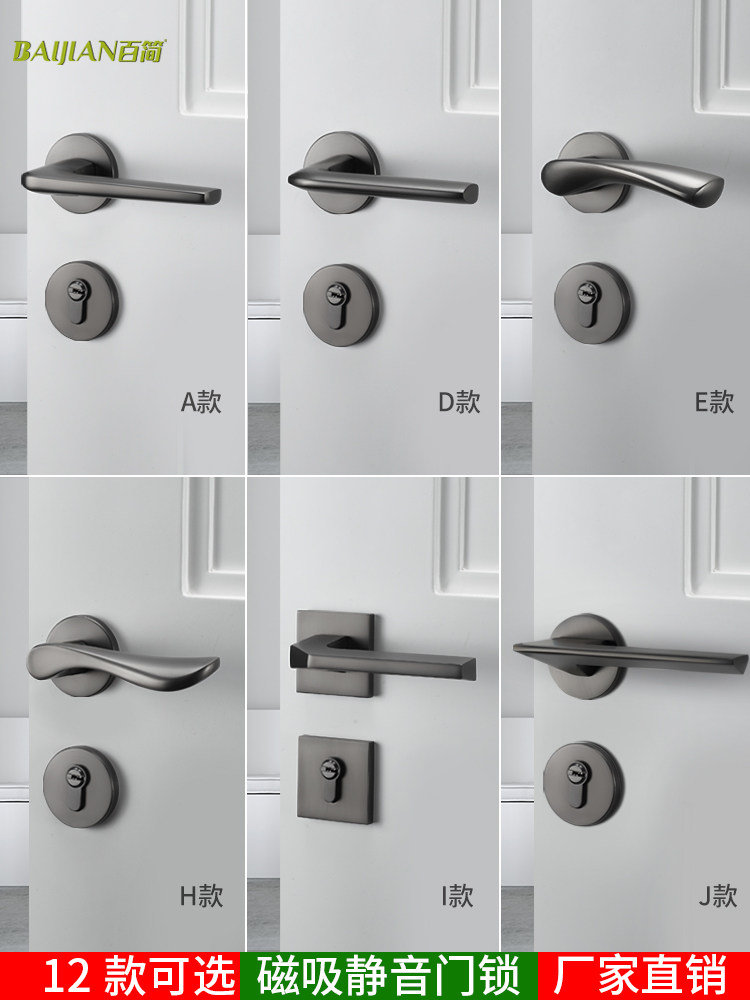 BAIJIAN百简

A款

D款

E款

H款

I款

J款

12 款可选 磁吸静音门锁 厂家直销