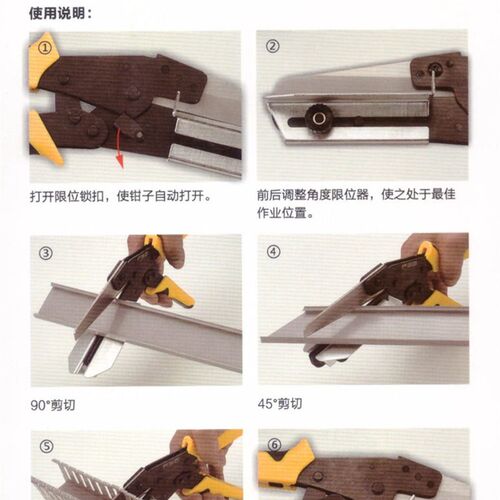 使用说明：

①

打开限位锁扣，使钳子自动打开。

②

前后调整角度限位器，使之处于最佳作业位置。

③

90°剪切

④

45°剪切

⑤

⑥