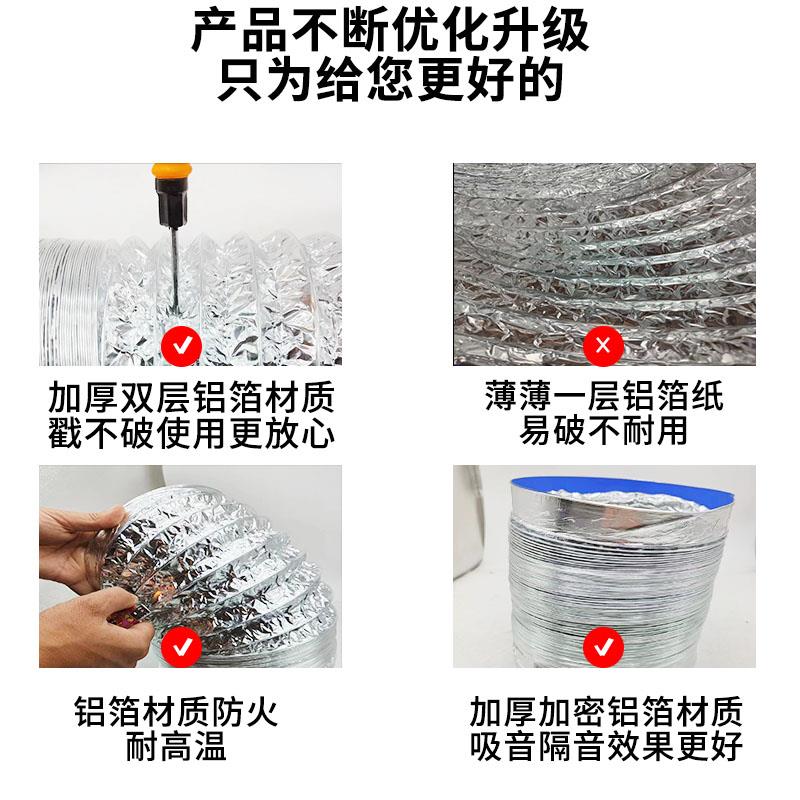 产品不断优化升级
只为给您更好的

加厚双层铝箔材质
戳不破使用更放心

薄薄一层铝箔纸
易破不耐用

铝箔材质防火
耐高温

加厚加密铝箔材质
吸音隔音效果更好