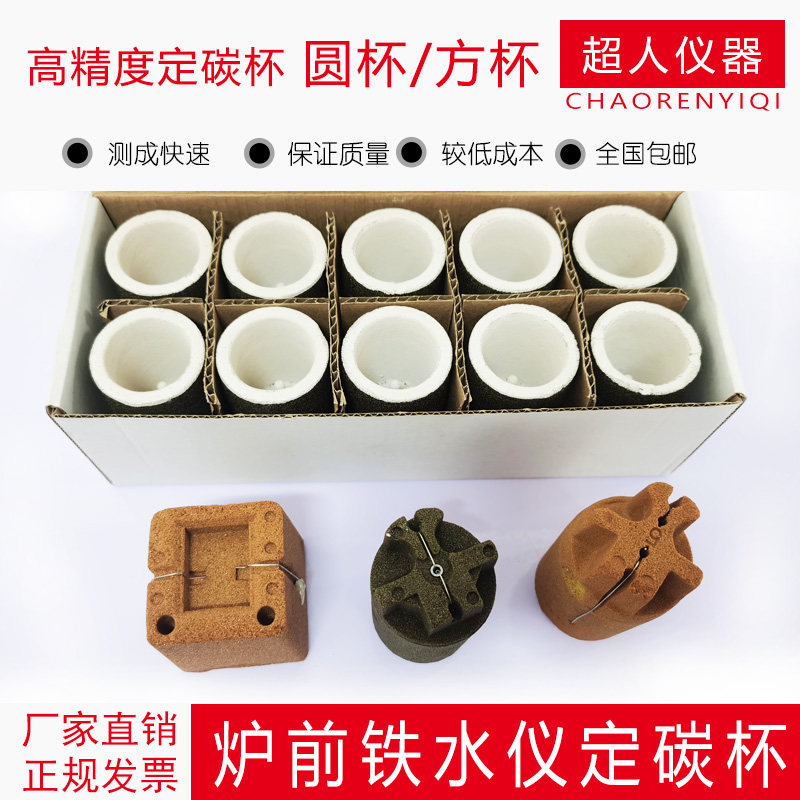 高精度定碳杯 圆杯/方杯

超人仪器
CHAORENYIQI

测成快速 保证质量 较低成本 全国包邮

厂家直销
正规发票

炉前铁水仪定碳杯