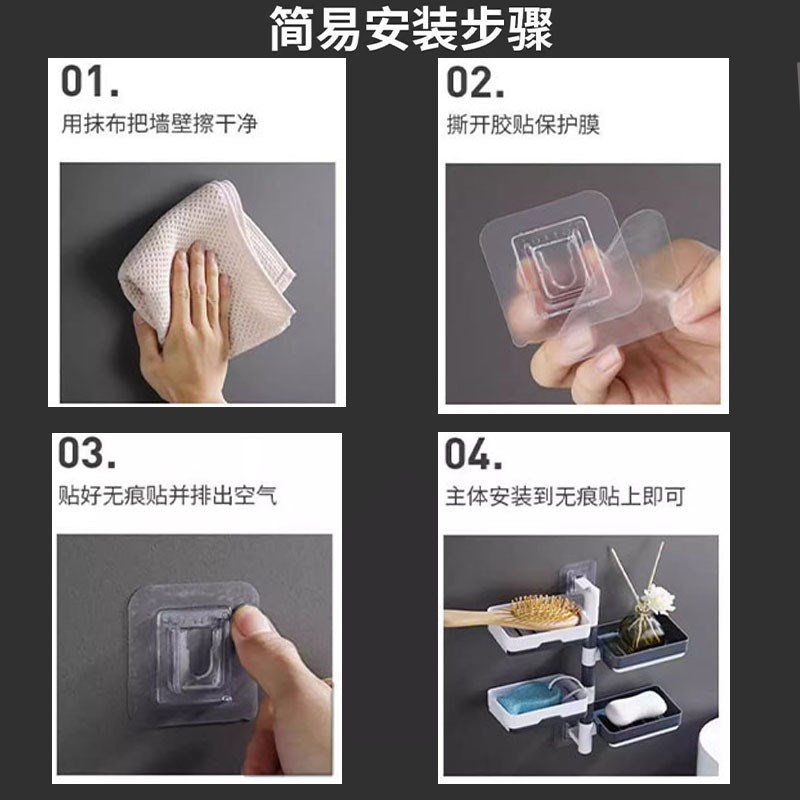 简易安装步骤

01.
用抹布把墙壁擦干净

02.
撕开胶贴保护膜

03.
贴好无痕贴并排出空气

04.
主体安装到无痕贴上即可