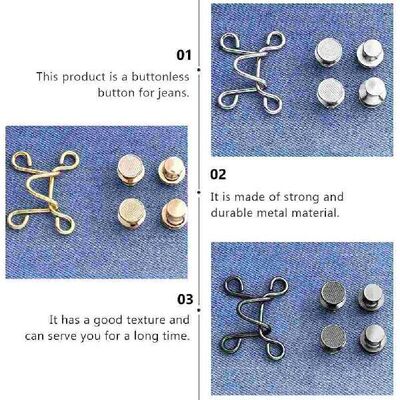 01
This product is a buttonless button for jeans.

02
It is made of strong and durable metal material.

03
It has a good texture and can serve you for a long time.